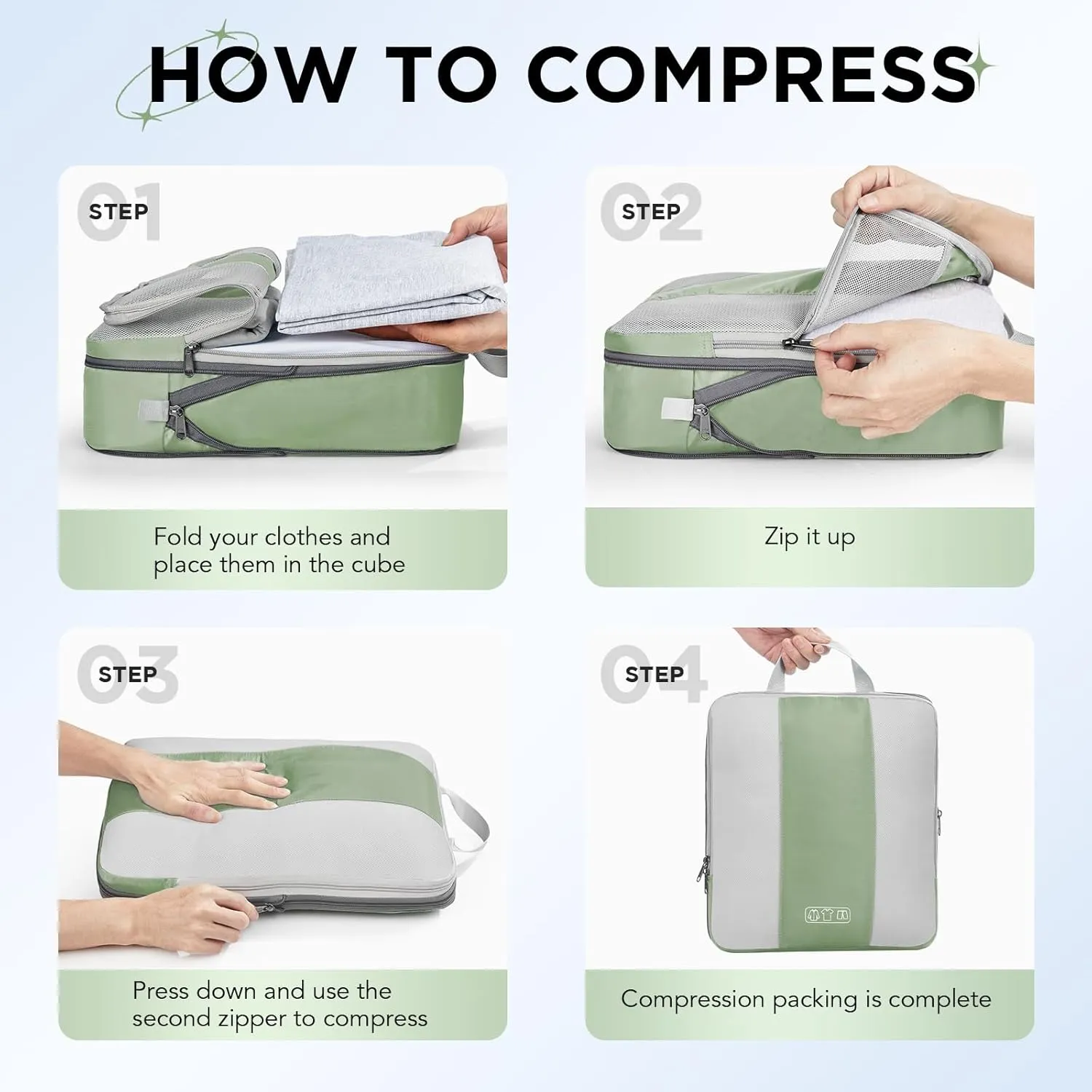 HOW TO COMPRESS

01 STEP

Fold your clothes and place them in the cube

02 STEP

Zip it up

03 STEP

Press down and use the second zipper to compress

04 STEP

Compression packing is complete